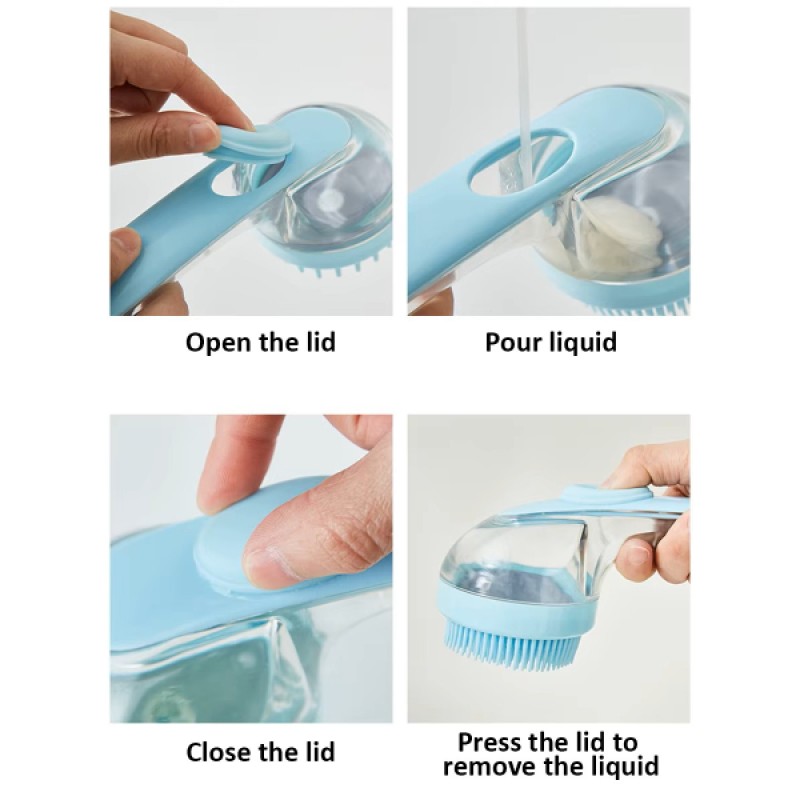 Open the lid

Pour liquid

Close the lid

Press the lid to remove the liquid